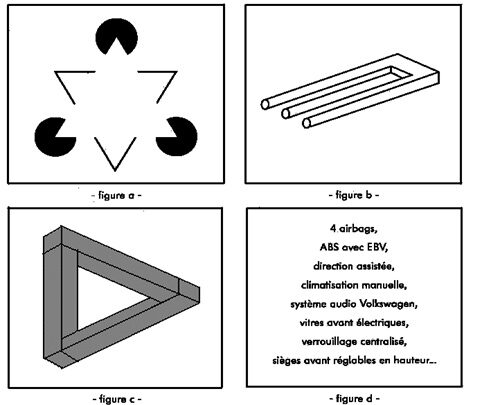 - figure a -

- figure b -

- figure c -

4 airbags,
ABS avec EBV,
direction assistée,
climatisation manuelle,
système audio Volkswagen,
vitres avant électriques,
verrouillage centralisé,
sièges avant réglables en hauteur...

- figure d -